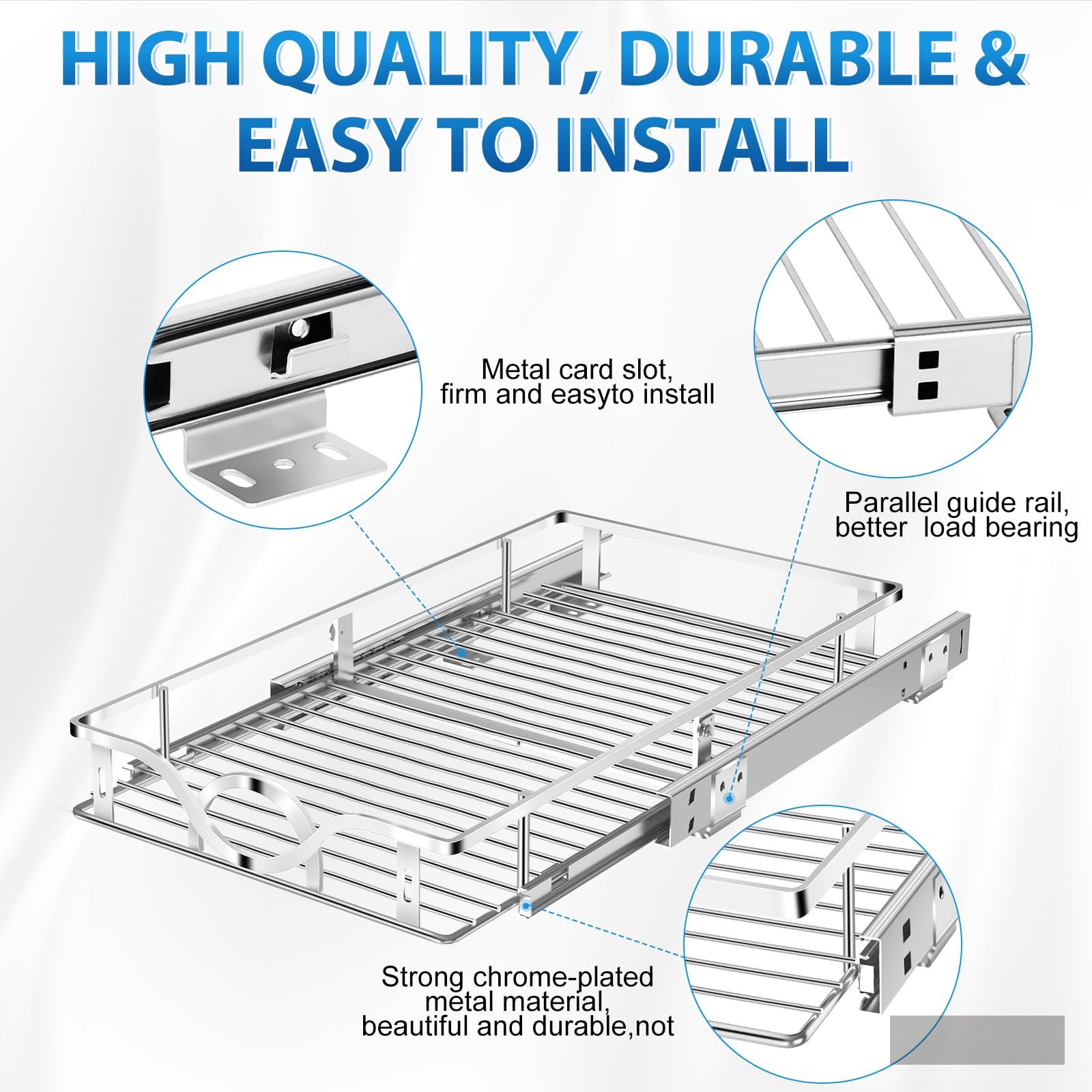 HIGH QUALITY, DURABLE & EASY TO INSTALL

Metal card slot, firm and easyto install

Parallel guide rail, better load bearing

Strong chrome-plated metal material, beautiful and durable,not